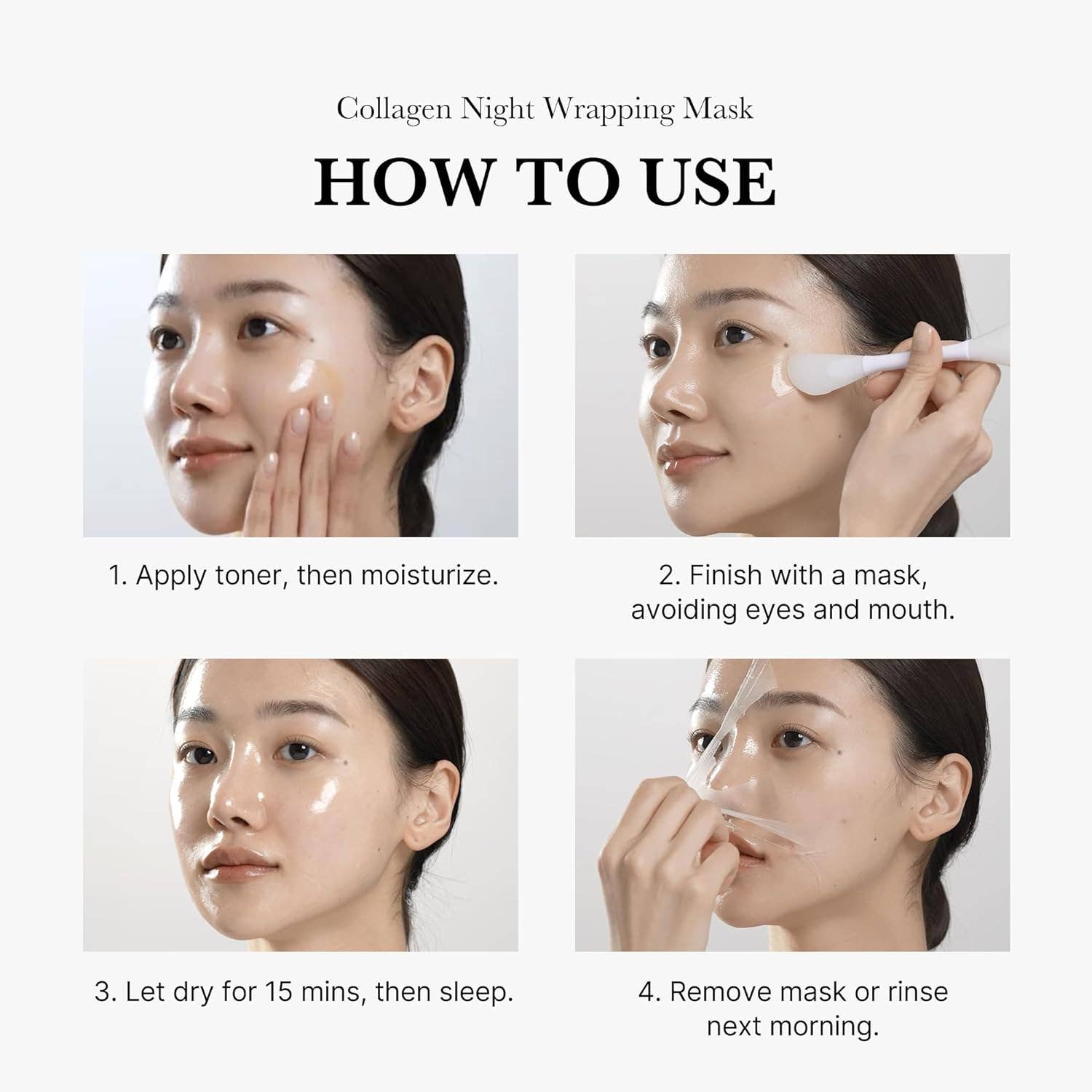 Collagen Night Wrapping Mask

HOW TO USE

1. Apply toner, then moisturize.

2. Finish with a mask, avoiding eyes and mouth.

3. Let dry for 15 mins, then sleep.

4. Remove mask or rinse next morning.