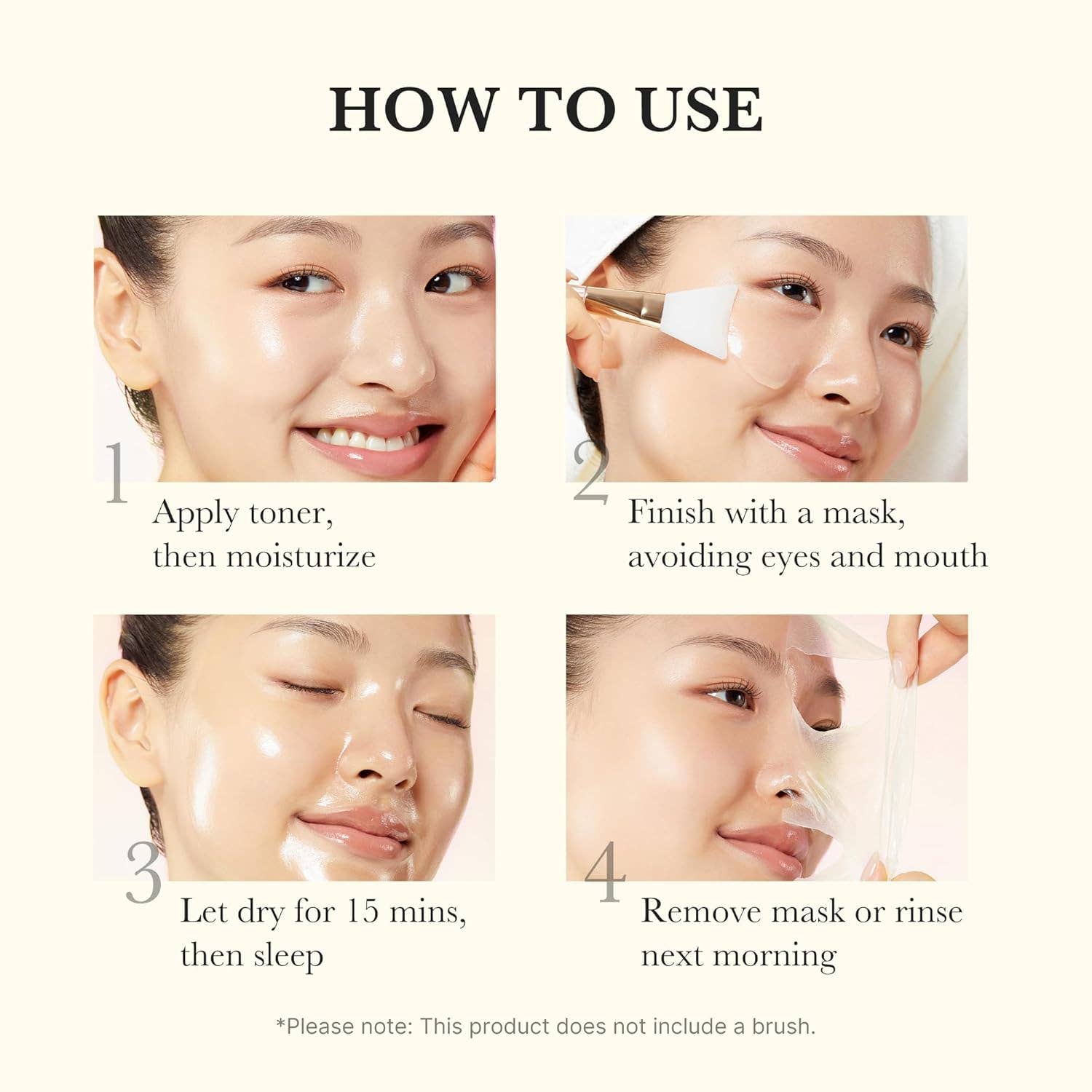 HOW TO USE

1
Apply toner, then moisturize

2
Finish with a mask, avoiding eyes and mouth

3
Let dry for 15 mins, then sleep

4
Remove mask or rinse next morning

*Please note: This product does not include a brush.